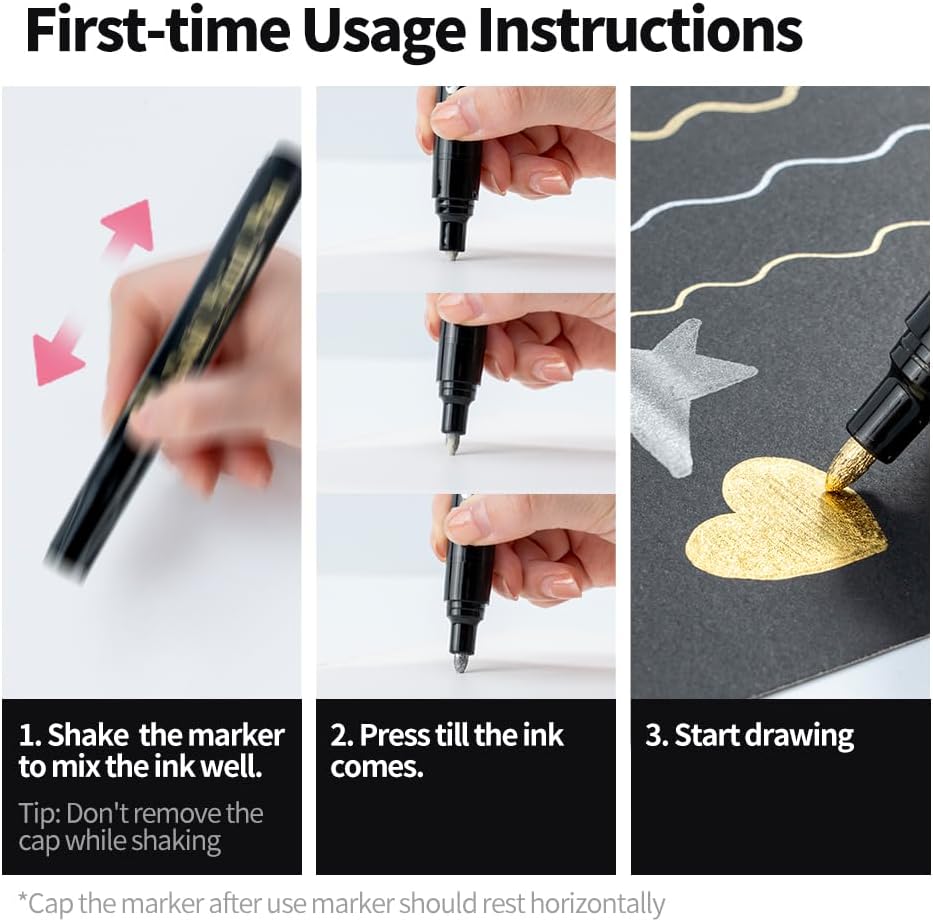 First-time Usage Instructions

1. Shake the marker to mix the ink well.

Tip: Don't remove the cap while shaking

2. Press till the ink comes.

3. Start drawing

*Cap the marker after use marker should rest horizontally